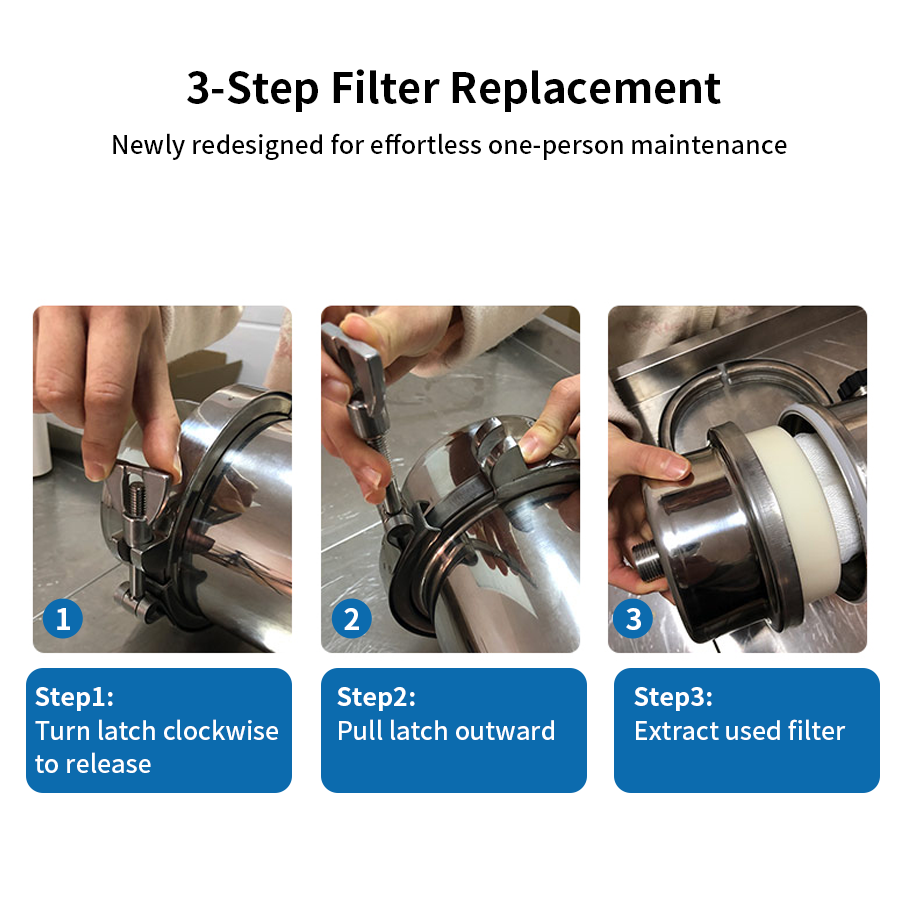 3-Step Filter Replacement

Newly redesigned for effortless one-person maintenance

1

2

3

Step1:
Turn latch clockwise to release

Step2:
Pull latch outward

Step3:
Extract used filter